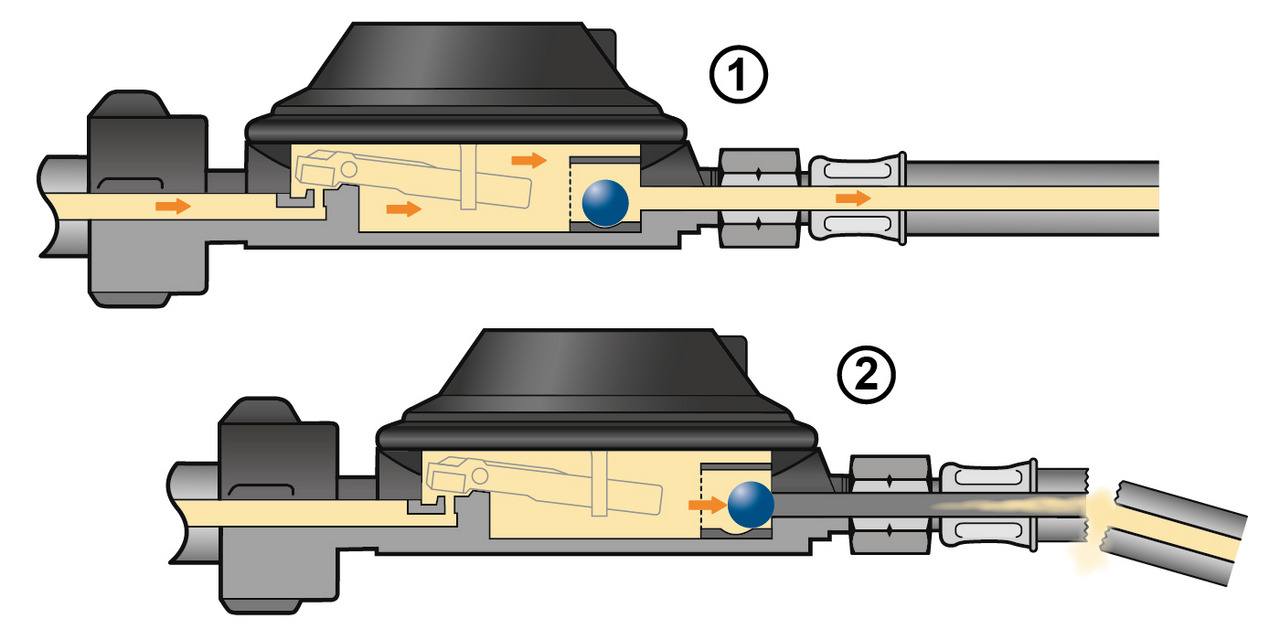 1

2